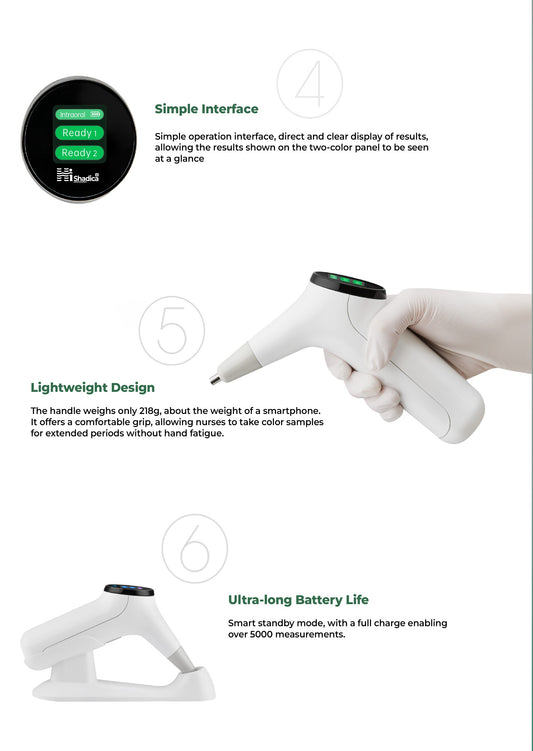 Intraoral

Ready 1

Ready 2

Shadica

4

Simple Interface

Simple operation interface, direct and clear display of results, allowing the results shown on the two-color panel to be seen at a glance

5

Lightweight Design

The handle weighs only 218g, about the weight of a smartphone. It offers a comfortable grip, allowing nurses to take color samples for extended periods without hand fatigue.

6

Ultra-long Battery Life

Smart standby mode, with a full charge enabling over 5000 measurements.